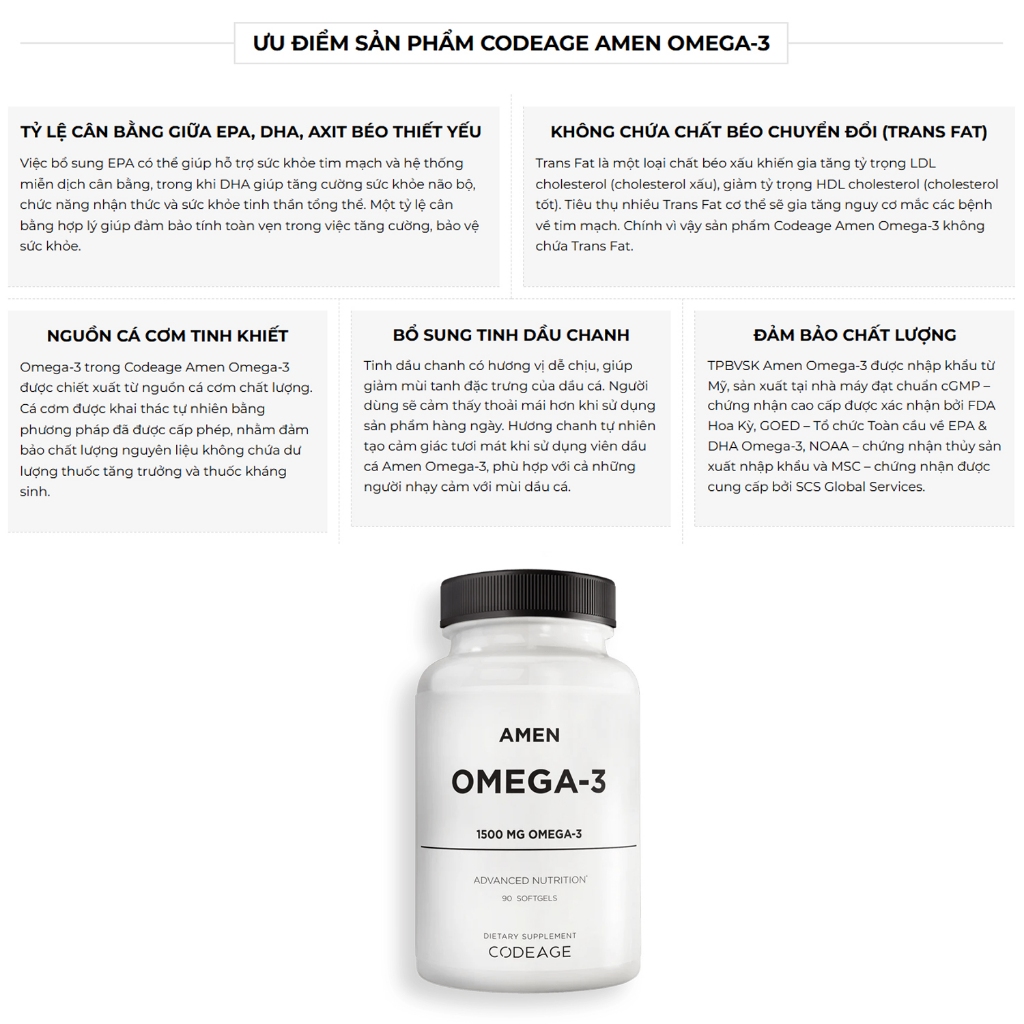 ƯU ĐIỂM SẢN PHẨM CODEAGE AMEN OMEGA-3

TỶ LỆ CÂN BẰNG GIỮA EPA, DHA, AXIT BÉO THIẾT YẾU

Việc bổ sung EPA có thể giúp hỗ trợ sức khỏe tim mạch và hệ thống miễn dịch cân bằng, trong khi DHA giúp tăng cường sức khỏe não bộ, chức năng nhận thức và sức khỏe tinh thần tổng thể. Một tỷ lệ cân bằng hợp lý giúp đảm bảo tính toàn vẹn trong việc tăng cường, bảo vệ sức khỏe.

KHÔNG CHỨA CHẤT BÉO CHUYỂN ĐỔI (TRANS FAT)

Trans Fat là một loại chất béo xấu khiến gia tăng tỷ trọng LDL cholesterol (cholesterol xấu), giảm tỷ trọng HDL cholesterol (cholesterol tốt). Tiêu thụ nhiều Trans Fat cơ thể sẽ gia tăng nguy cơ mắc các bệnh về tim mạch. Chính vì vậy sản phẩm Codeage Amen Omega-3 không chứa Trans Fat.

NGUỒN CÁ CƠM TINH KHIẾT

Omega-3 trong Codeage Amen Omega-3 được chiết xuất từ nguồn cá cơm chất lượng. Cá cơm được khai thác tự nhiên bằng phương pháp đã được cấp phép, nhằm đảm bảo chất lượng nguyên liệu không chứa dư lượng thuốc tăng trưởng và thuốc kháng sinh.

BỔ SUNG TINH DẦU CHANH

Tinh dầu chanh có hương vị dễ chịu, giúp giảm mùi tanh đặc trưng của dầu cá. Người dùng sẽ cảm thấy thoải mái hơn khi sử dụng sản phẩm hàng ngày. Hương chanh tự nhiên tạo cảm giác tươi mát khi sử dụng viên dầu cá Amen Omega-3, phù hợp với cả những người nhạy cảm với mùi dầu cá.

ĐẢM BẢO CHẤT LƯỢNG

TPBVSK Amen Omega-3 được nhập khẩu từ Mỹ, sản xuất tại nhà máy đạt chuẩn cGMP – chứng nhận cao cấp được xác nhận bởi FDA Hoa Kỳ, GOED – Tổ chức Toàn cầu về EPA & DHA Omega-3, NOAA – chứng nhận thủy sản xuất nhập khẩu và MSC – chứng nhận được cung cấp bởi SCS Global Services.

AMEN
OMEGA-3
1500 MG OMEGA-3
ADVANCED NUTRITION
90 SOFTGELS
DIETARY SUPPLEMENT
CODEAGE